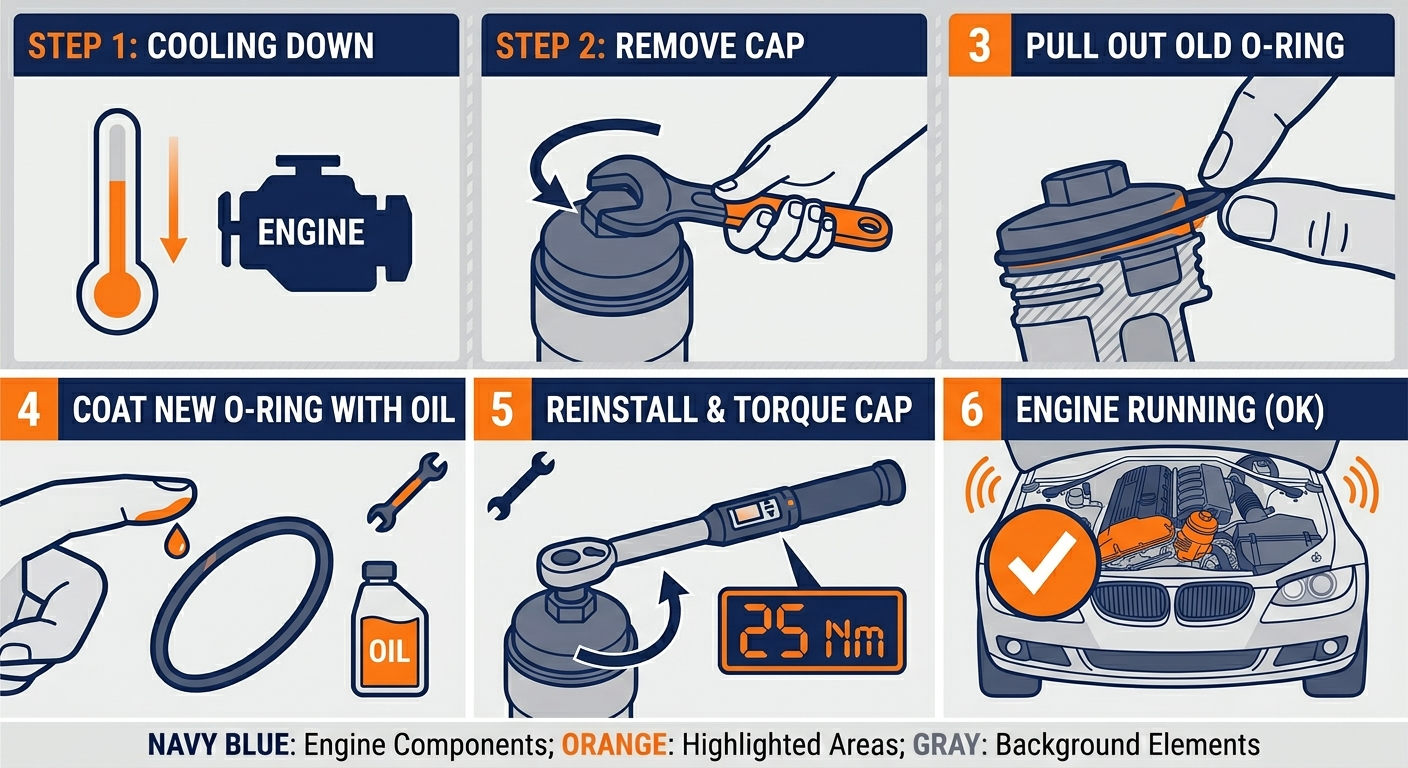 STEP 1: COOLING DOWN

ENGINE

STEP 2: REMOVE CAP

3 PULL OUT OLD O-RING

4 COAT NEW O-RING WITH OIL

OIL

5 REINSTALL & TORQUE CAP

25 Nm

6 ENGINE RUNNING (OK)

NAVY BLUE: Engine Components; ORANGE: Highlighted Areas; GRAY: Background Elements